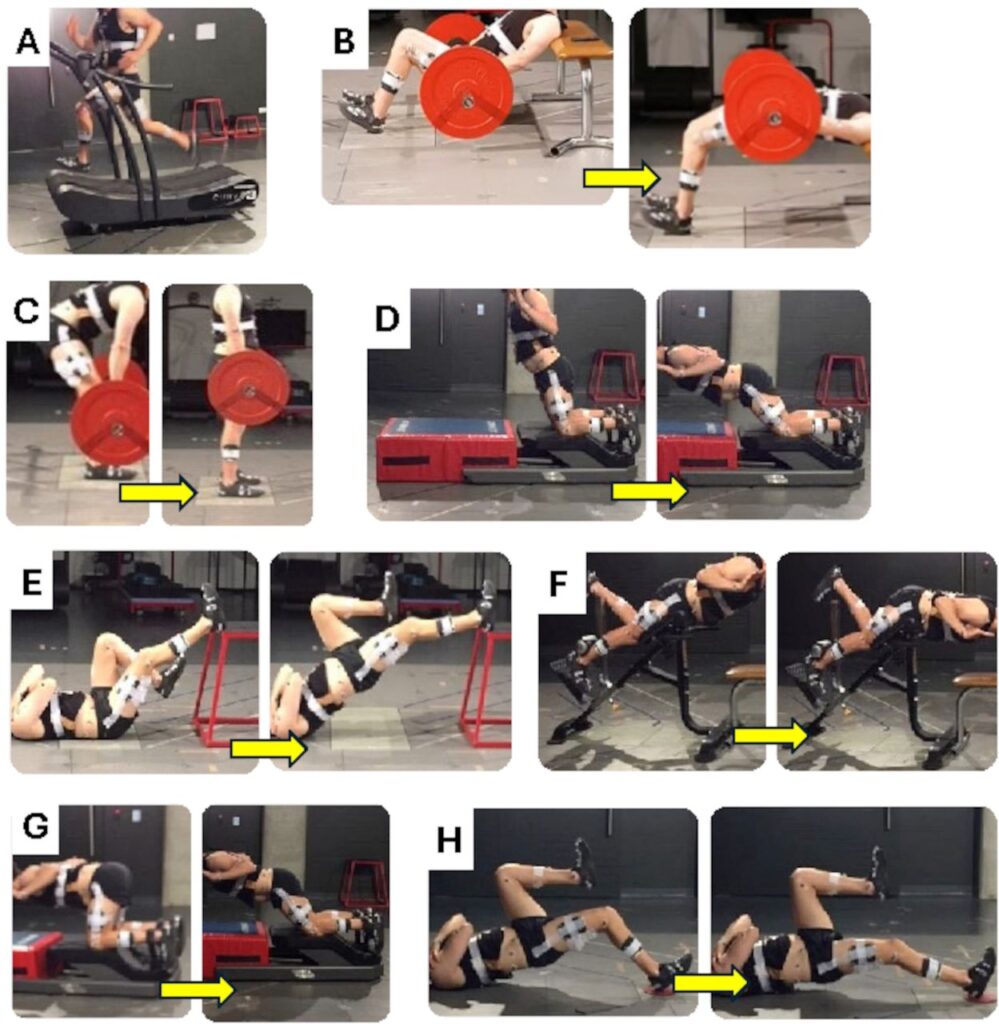 A

B

C

D

E

F

G

H